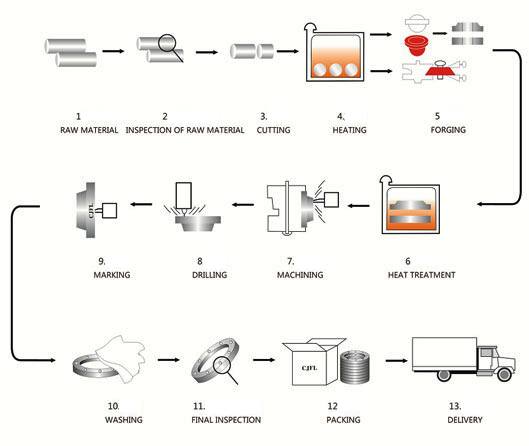 1
RAW MATERIAL

2
INSPECTION OF RAW MATERIAL

3.
CUTTING

4.
HEATING

5
FORGING

CJFL

9.
MARKING

8
DRILLING

7.
MACHINING

6
HEAT TREATMENT

CJFL

10.
WASHING

11.
FINAL INSPECTION

12
PACKING

13.
DELIVERY